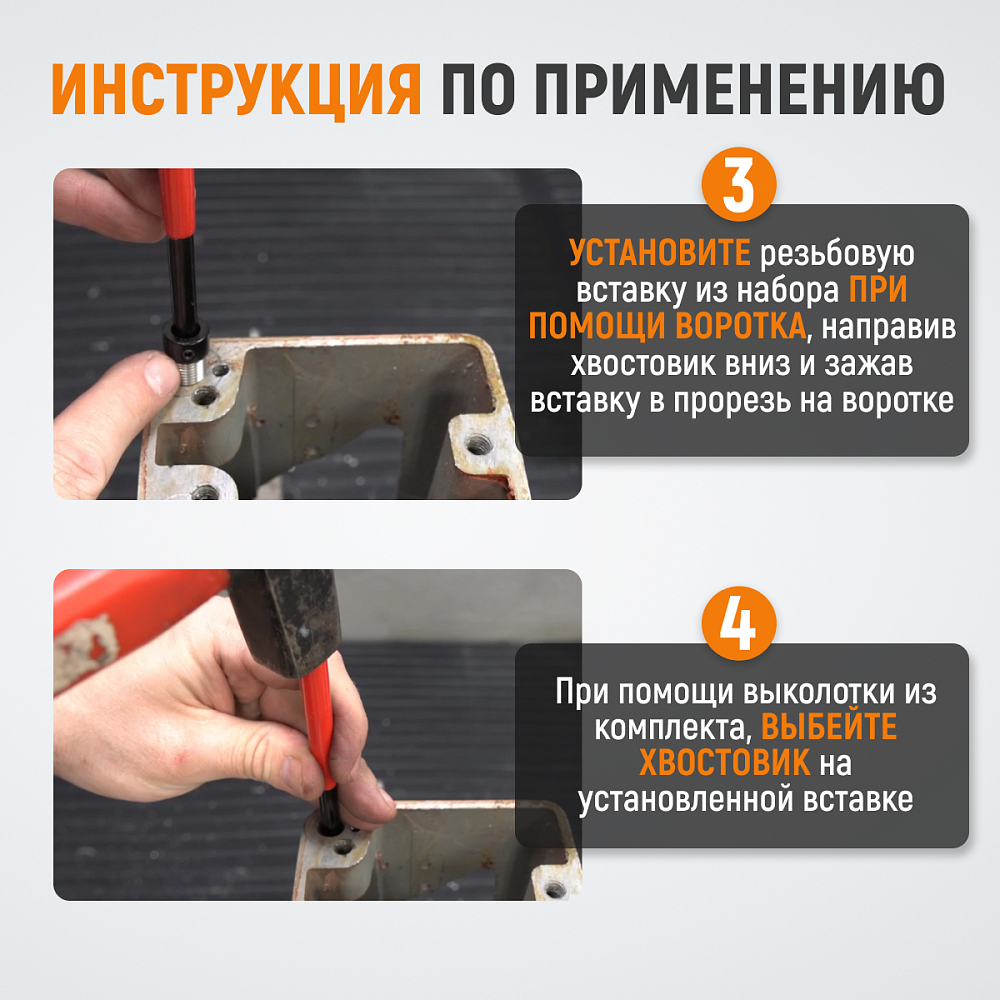 ИНСТРУКЦИЯ ПО ПРИМЕНЕНИЮ

3

УСТАНОВИТЕ резьбовую вставку из набора ПРИ ПОМОЩИ ВОРОТКА, направив хвостовик вниз и зажав вставку в прорезь на воротке

4

При помощи выколотки из комплекта, ВЫБЕЙТЕ ХВОСТОВИК на установленной вставке